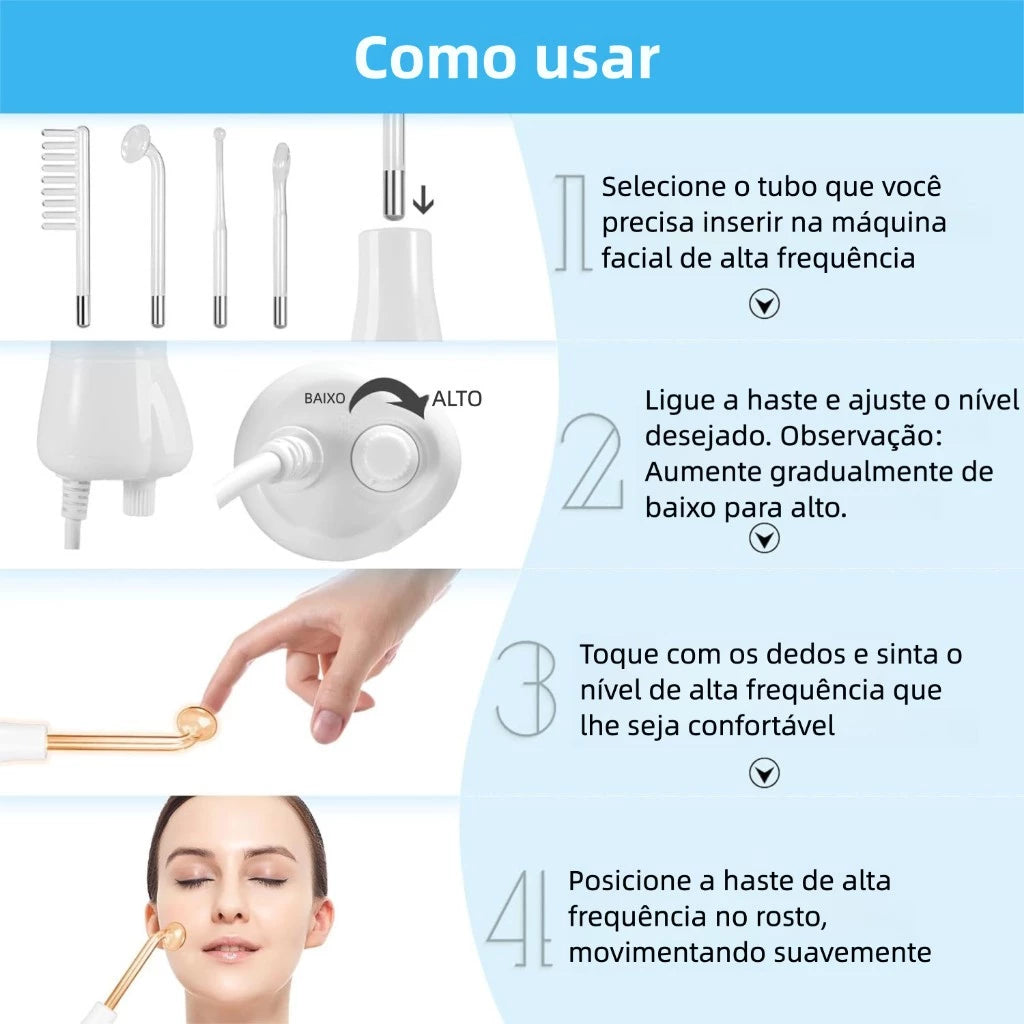 Como usar

1 Selecione o tubo que você precisa inserir na máquina facial de alta frequência

BAIXO ALTO

2 Ligue a haste e ajuste o nível desejado. Observação: Aumente gradualmente de baixo para alto.

3 Toque com os dedos e sinta o nível de alta frequência que lhe seja confortável

4 Posicione a haste de alta frequência no rosto, movimentando suavemente