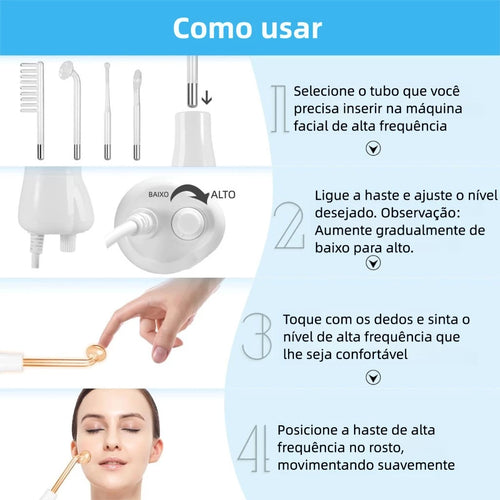 Como usar

1 Selecione o tubo que você precisa inserir na máquina facial de alta frequência

BAIXO ALTO

2 Ligue a haste e ajuste o nível desejado. Observação: Aumente gradualmente de baixo para alto.

3 Toque com os dedos e sinta o nível de alta frequência que lhe seja confortável

4 Posicione a haste de alta frequência no rosto, movimentando suavemente