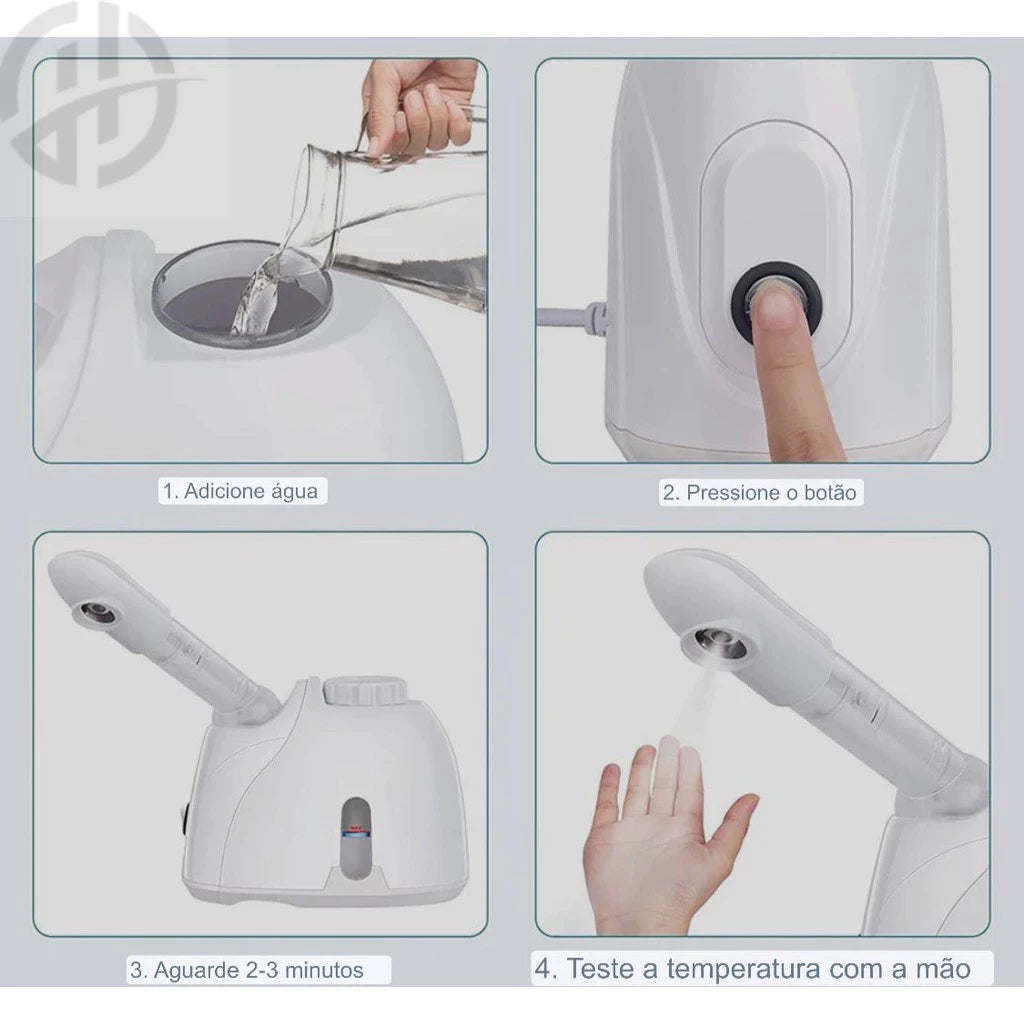 1. Adicione água

2. Pressione o botão

3. Aguarde 2-3 minutos

4. Teste a temperatura com a mão